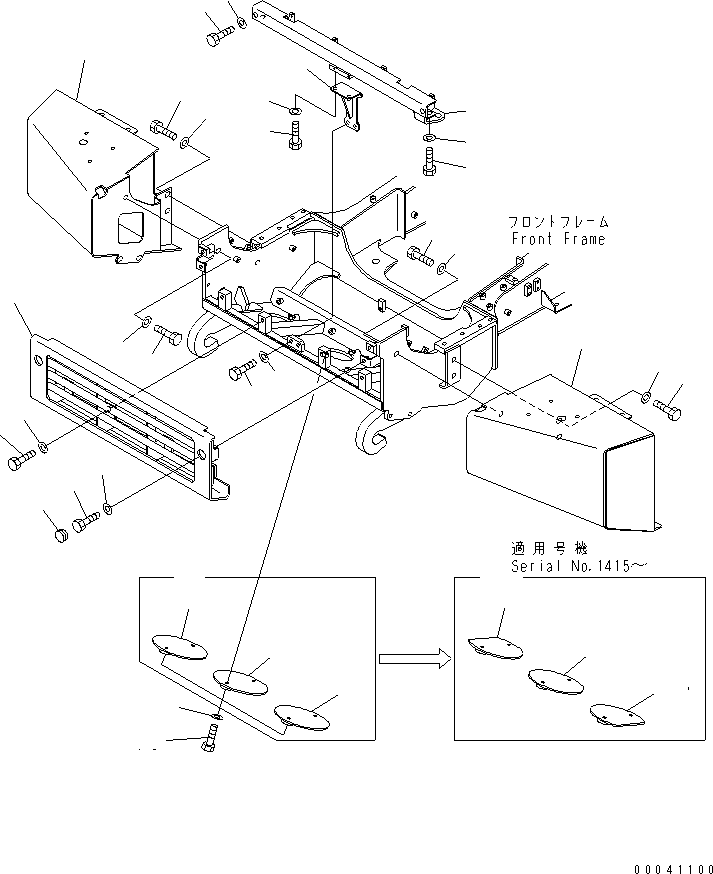 フロントフレーム
Front Frame

適用号機
Serial No.1415～

00041100