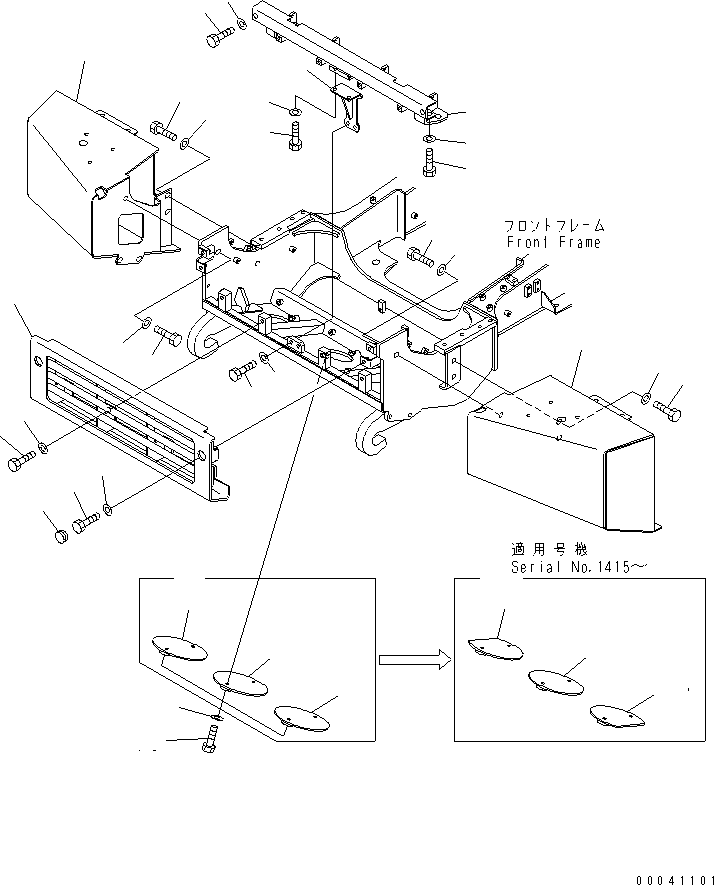 フロントフレーム
Front Frame

適用号機
Serial No.1415～

00041101