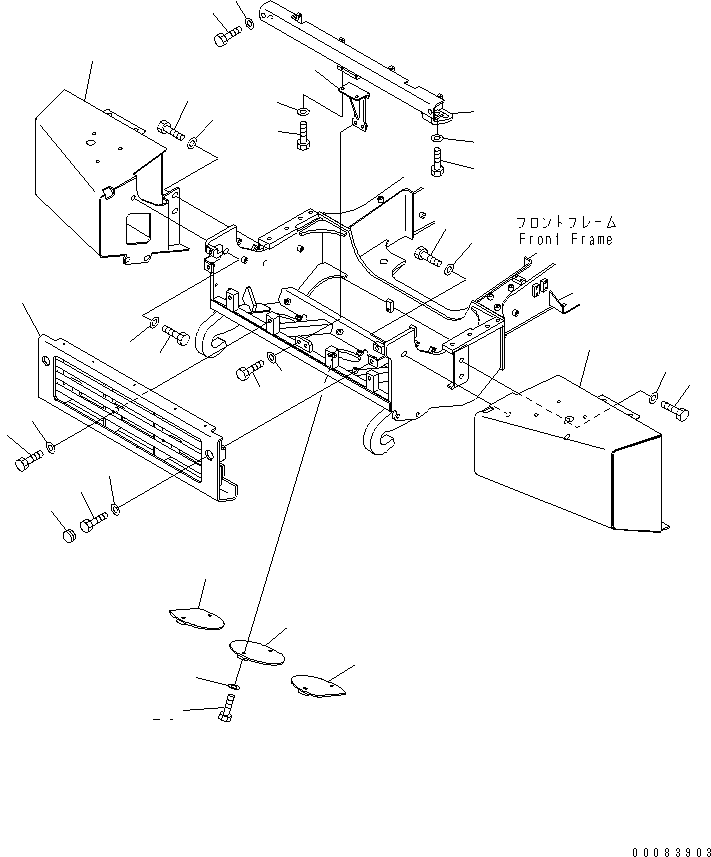 フロントフレーム
Front Frame

00083903