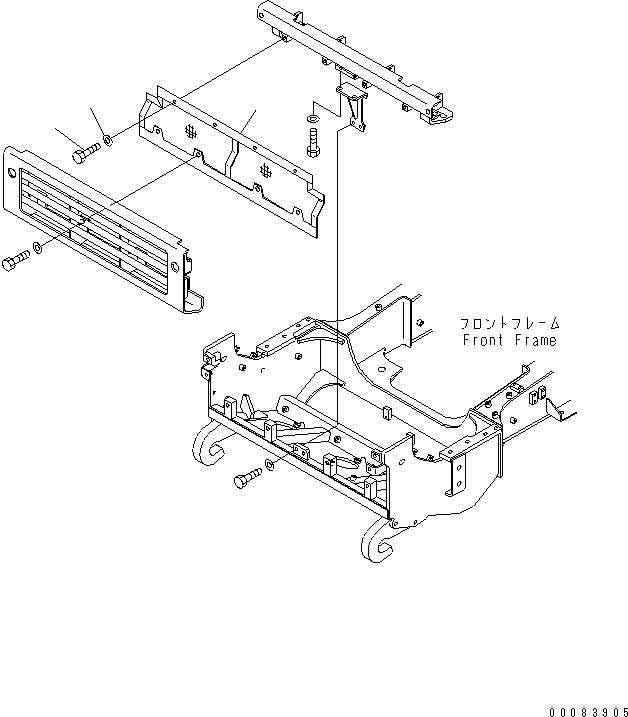 フロントフレーム
Front Frame

00083905