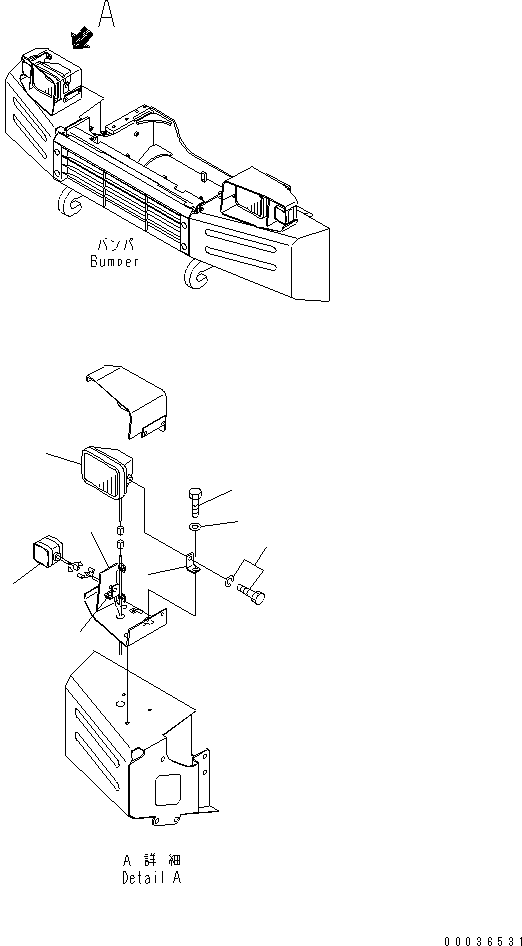 A

バンパ
Bumper

A 詳 細
Detail A

00036531