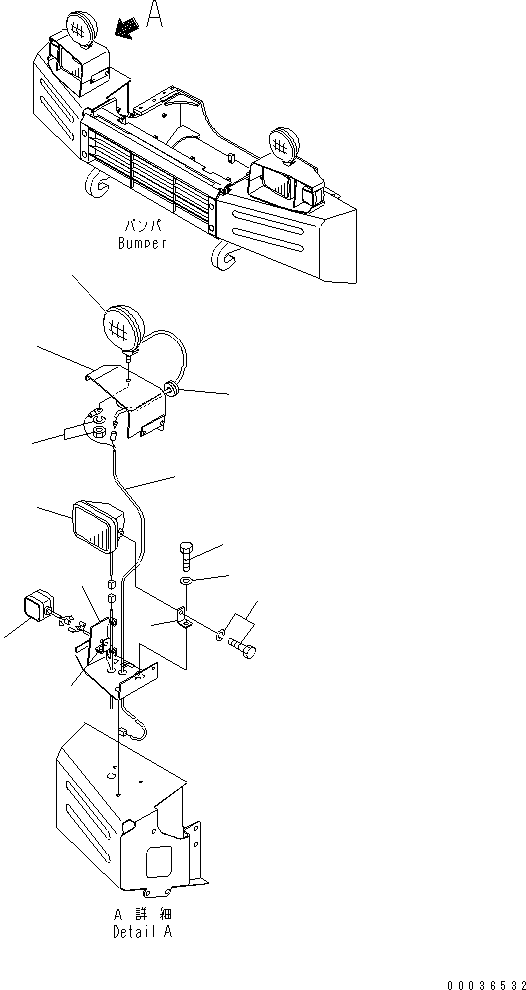 A

バンパ
Bumper

A 詳細
Detail A

00036532