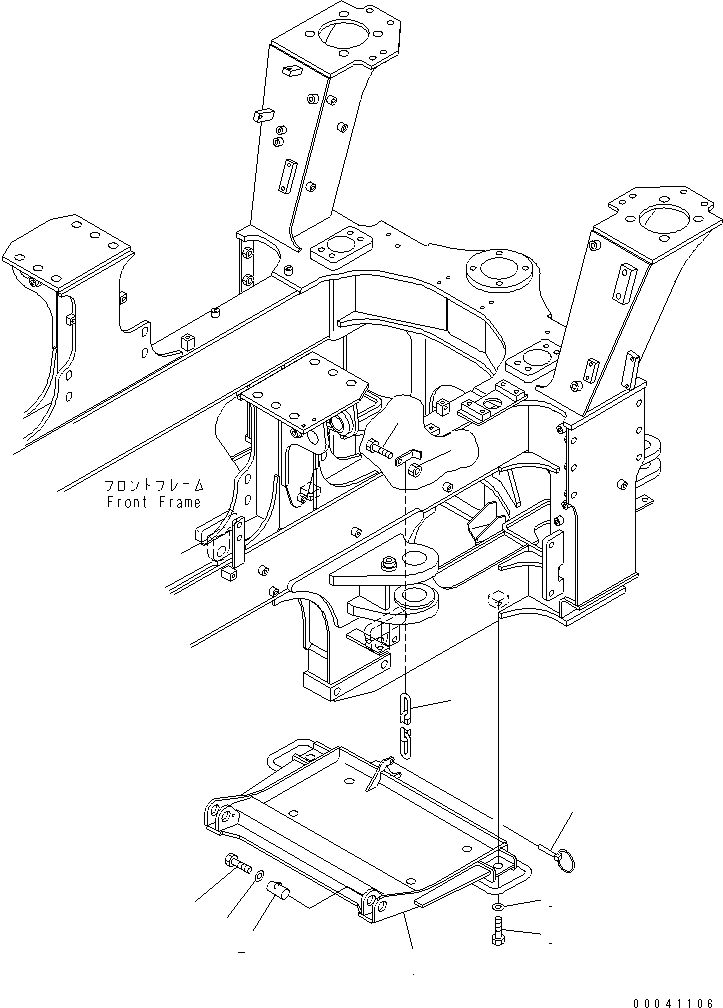 フロントフレーム
Front Frame

00041106