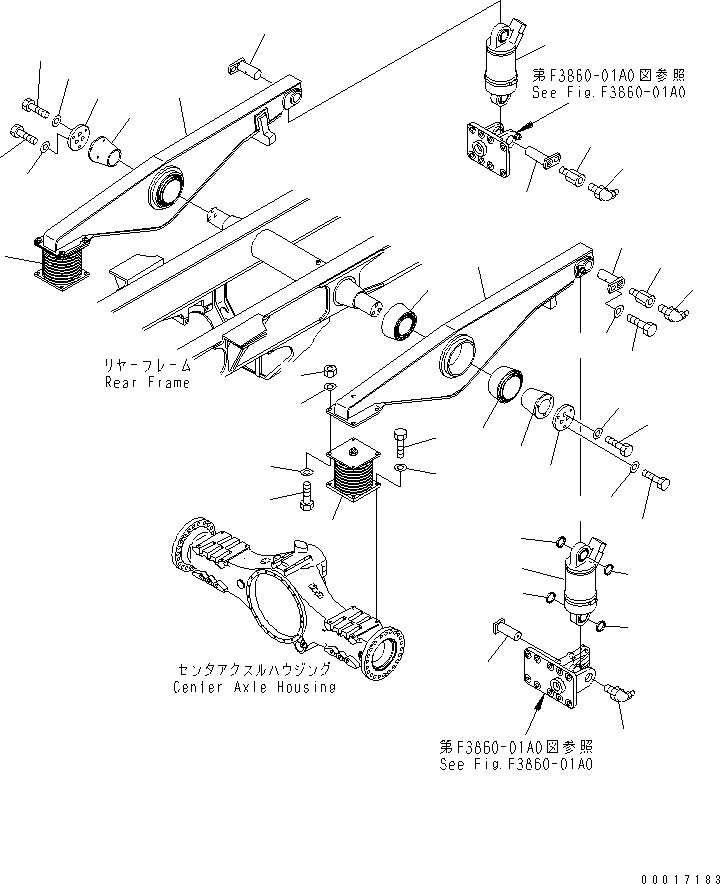 第F3860-01A0図参照
See Fig.F3860-01A0

リヤーフレーム
Rear Frame

センタアクスルハウジング
Center Axle Housing

第F3860-01A0図参照
See Fig.F3860-01A0

00017183