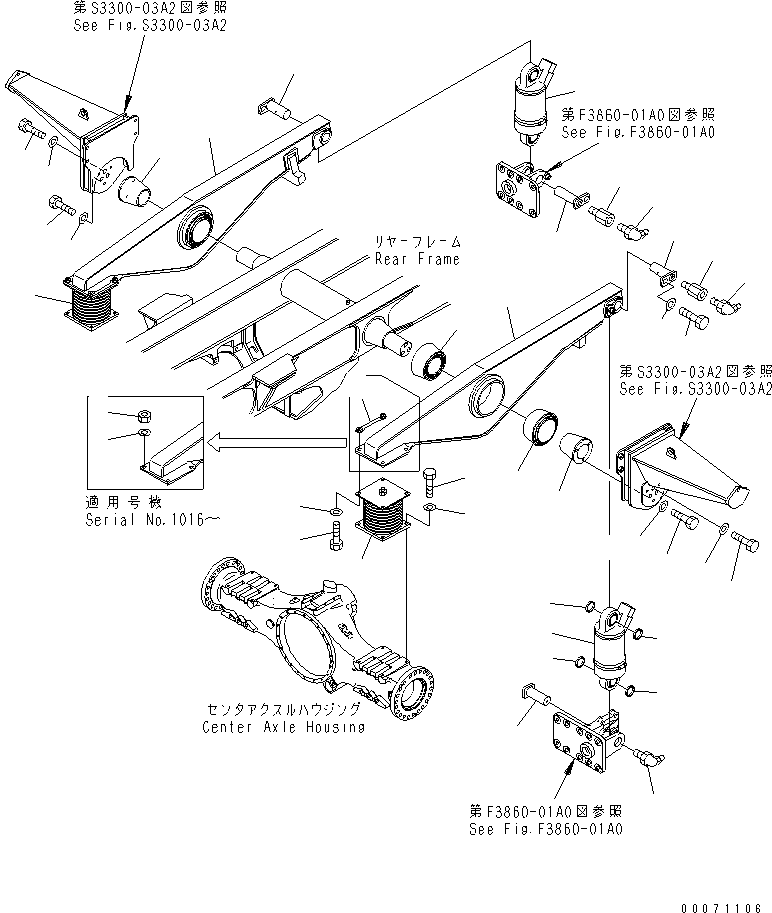 第S3300-03A2図参照
See Fig.S3300-03A2

第F3860-01A0図参照
See Fig.F3860-01A0

リヤーフレーム
Rear Frame

第S3300-03A2図参照
See Fig.S3300-03A2

適用号機
Serial No.1016～

センタアクスルハウジング
Center Axle Housing

第F3860-01A0図参照
See Fig.F3860-01A0

00071106