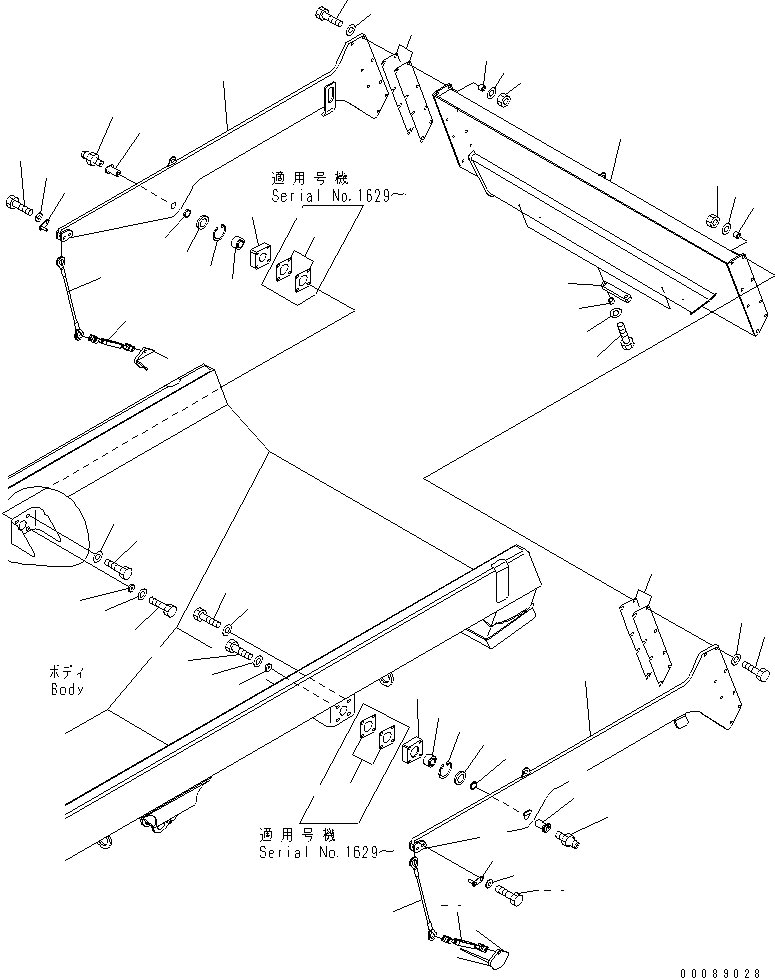 適用号機
Serial No.1629~

ボディ
Body

適用号機
Serial No.1629~

00089028