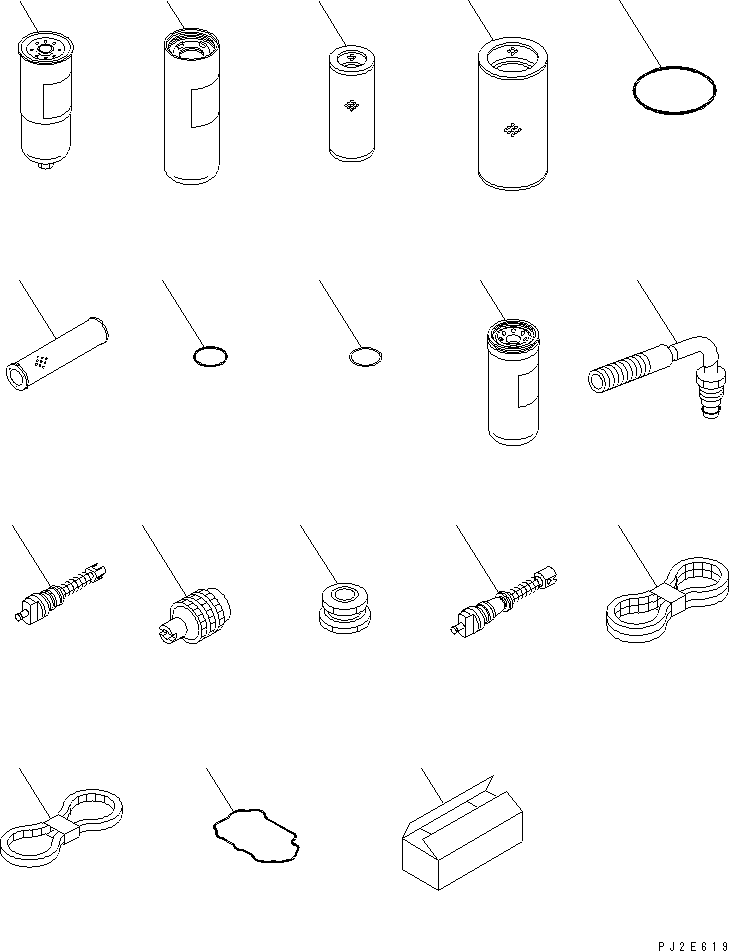 PJ2E619