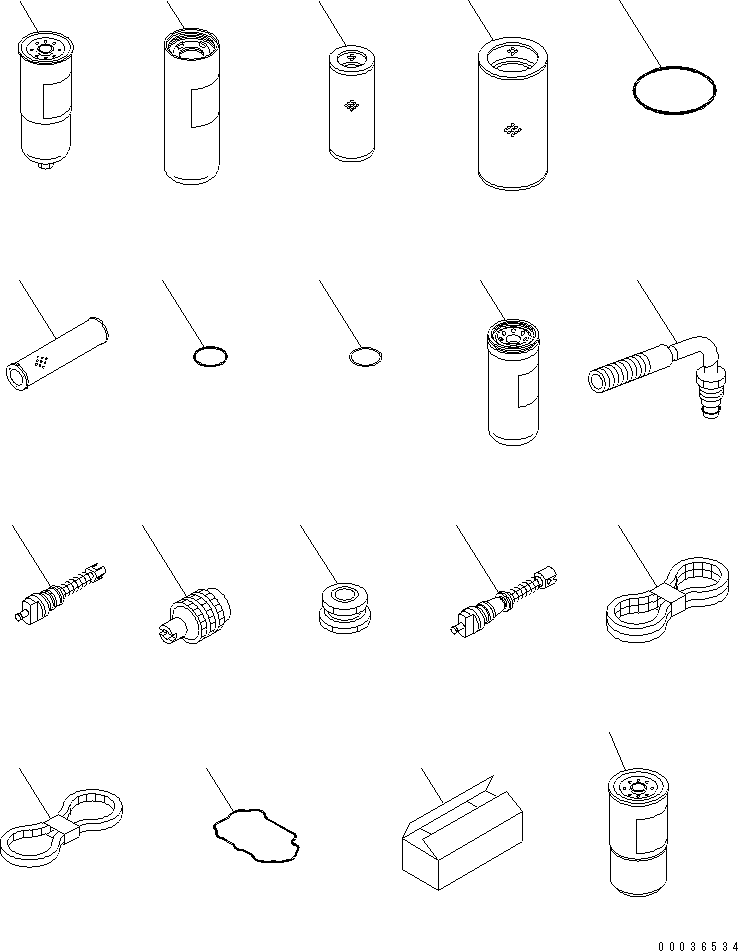 00036534