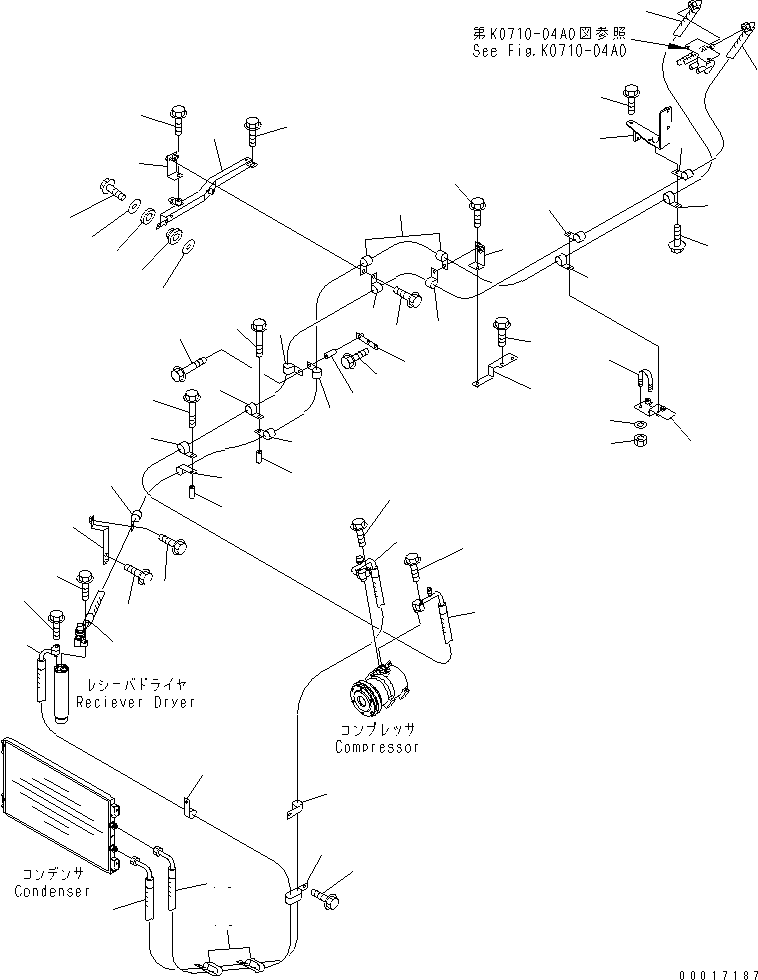 第K0710-04A0図参照
See Fig.K0710-04A0

レシーバドライヤ
Reciever Dryer

コンプレッサ
Compressor

コンデンサ
Condenser

00017187