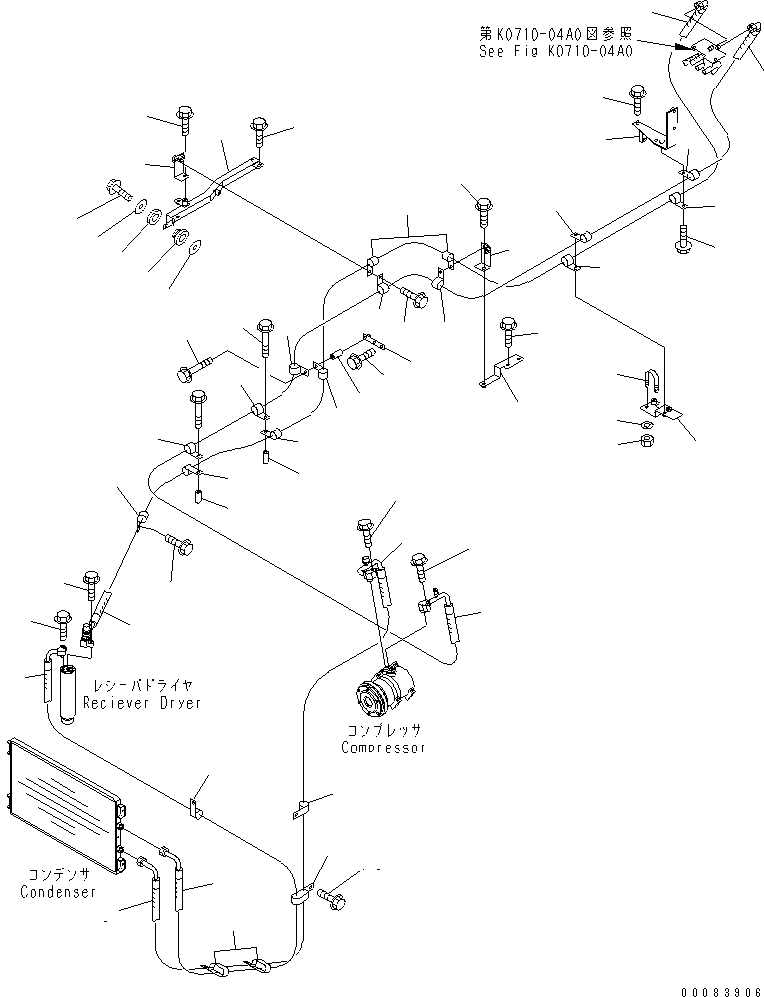 第K0710-04A0図参照
See Fig K0710-04A0

レシーバドライヤ
Reciever Dryer

コンプレッサ
Compressor

コンデンサ
Condenser

00083906