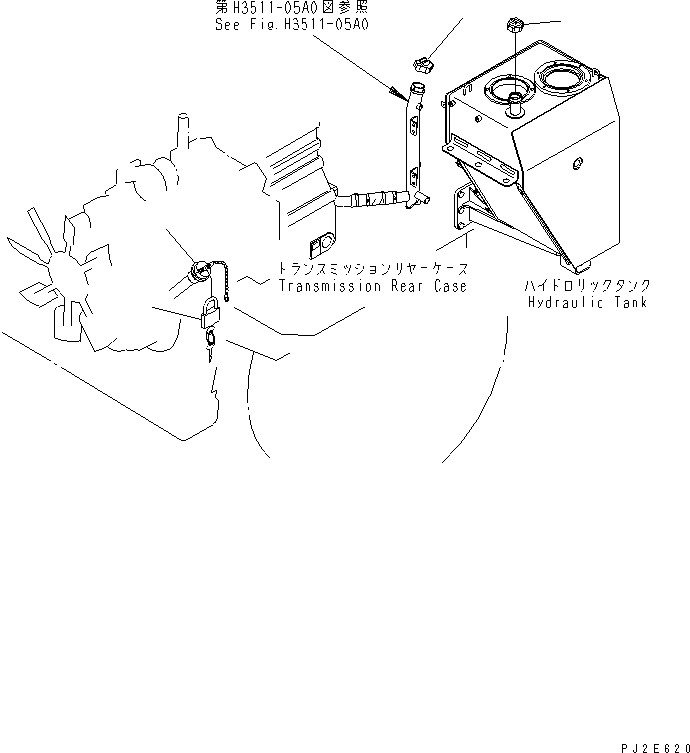 第H3511-05A0図参照
See Fig.H3511-05A0

トランスミッションリヤーケース
Transmission Rear Case

ハイドロリックタンク
Hydraulic Tank

PJ2E620