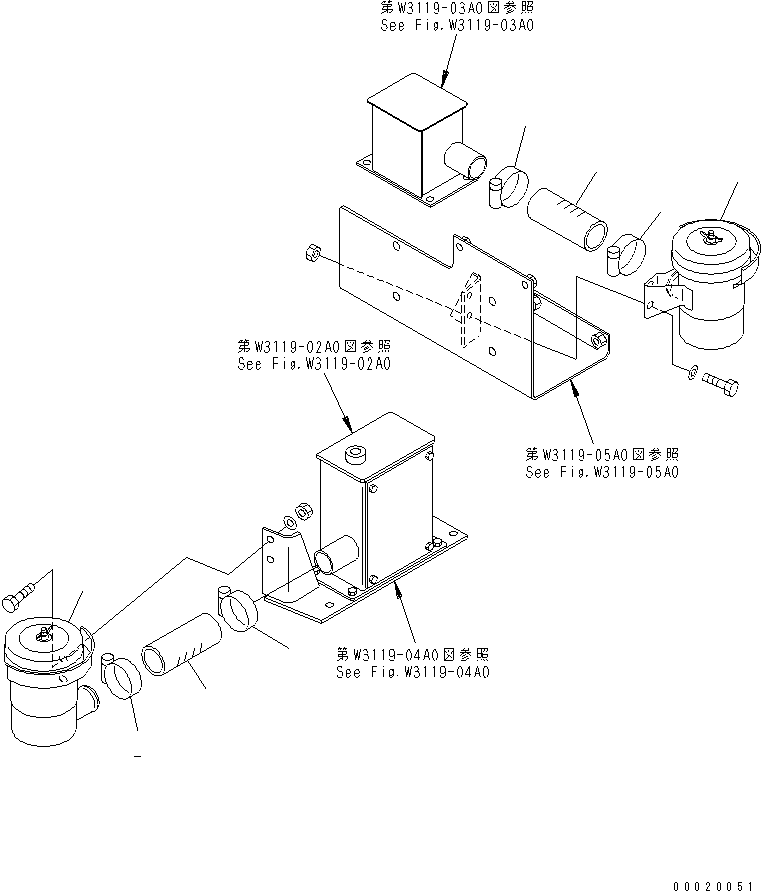 第W3119-03A0図参照
See Fig.W3119-03A0

第W3119-02A0図参照
See Fig.W3119-02A0

第W3119-05A0図参照
See Fig.W3119-05A0

第W3119-04A0図参照
See Fig.W3119-04A0

00020051