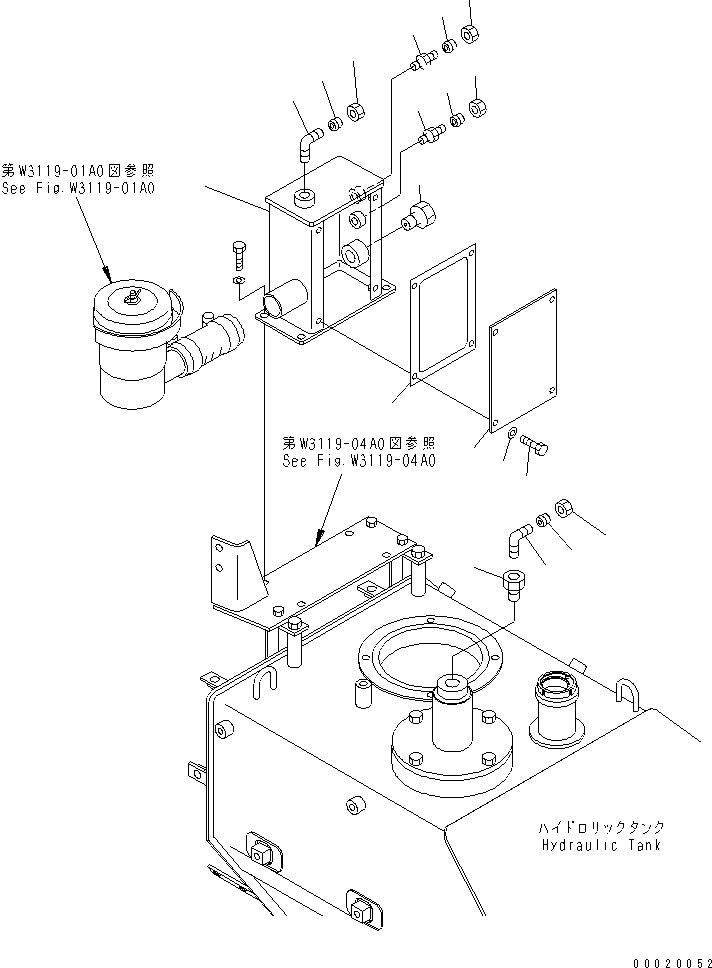 第W3119-01A0図参照
See Fig.W3119-01A0

第W3119-04A0図参照
See Fig.W3119-04A0

ハイドロリックタンク
Hydraulic Tank

00020052