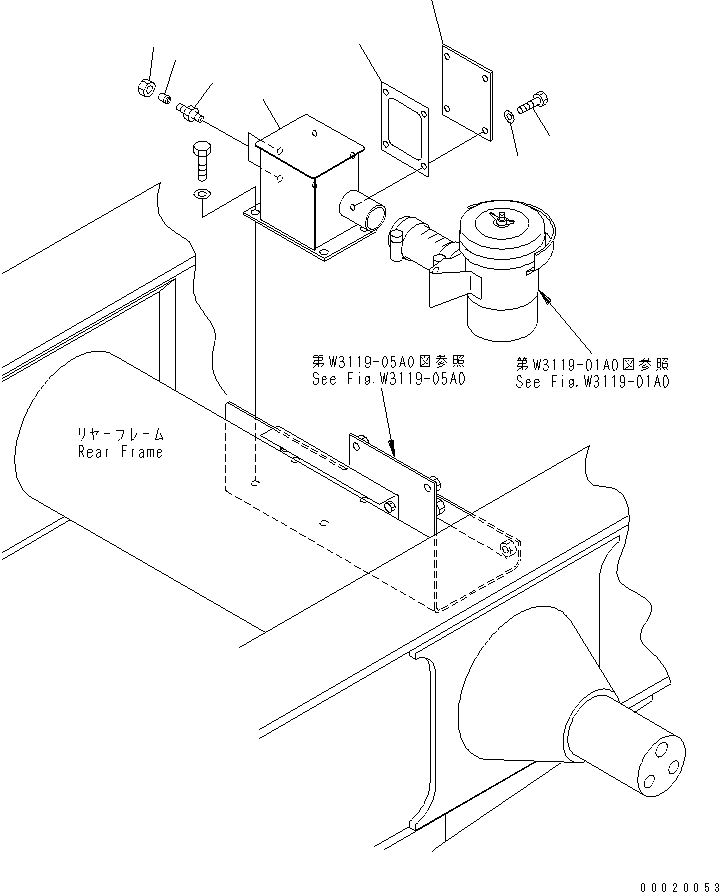 第W3119-05A0図参照
See Fig.W3119-05A0

第W3119-01A0図参照
See Fig.W3119-01A0

リヤーフレーム
Rear Frame

00020053