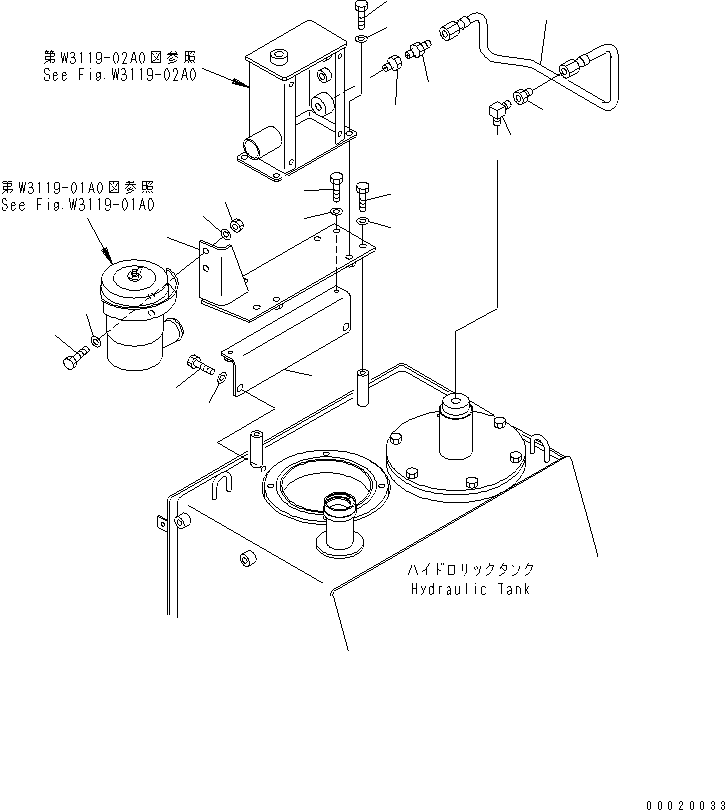 第W3119-02A0図参照
See Fig.W3119-02A0

第W3119-01A0図参照
See Fig.W3119-01A0

ハイドロリックタンク
Hydraulic Tank

00020033