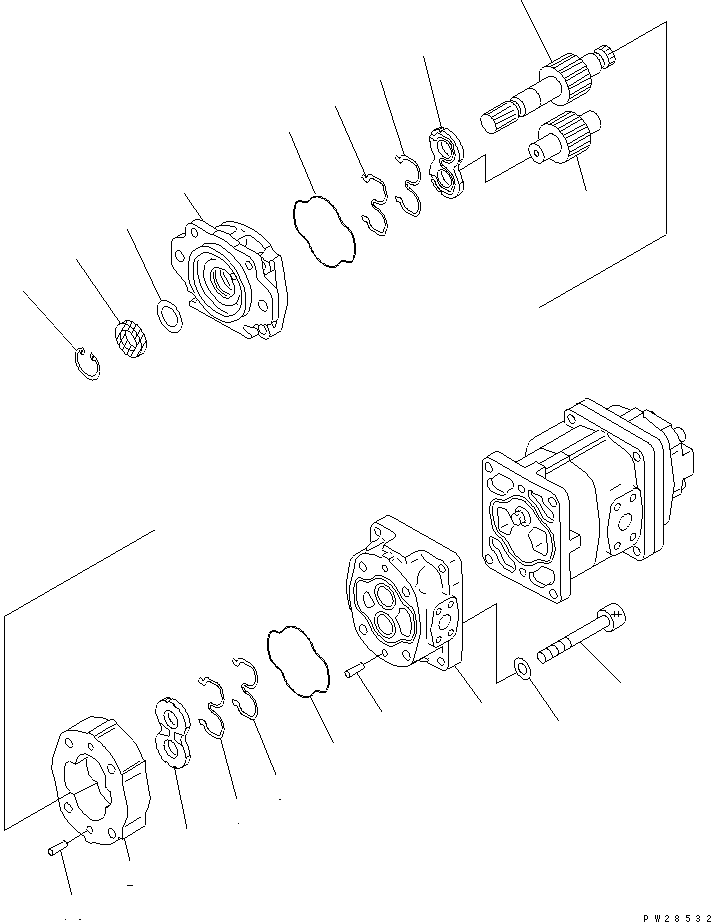 PW28532