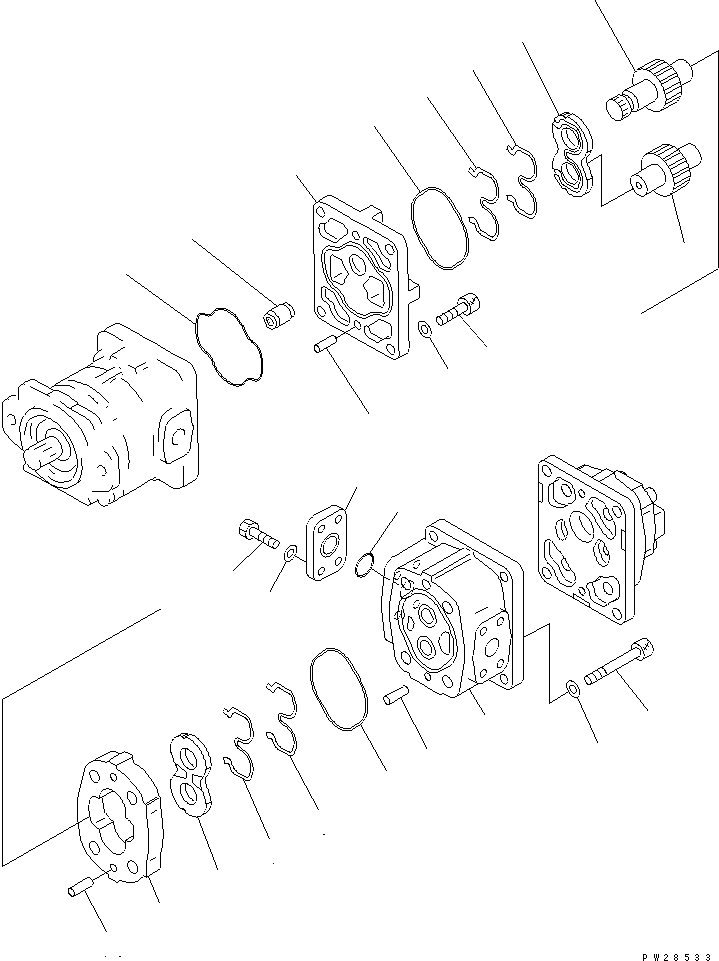 PW28533