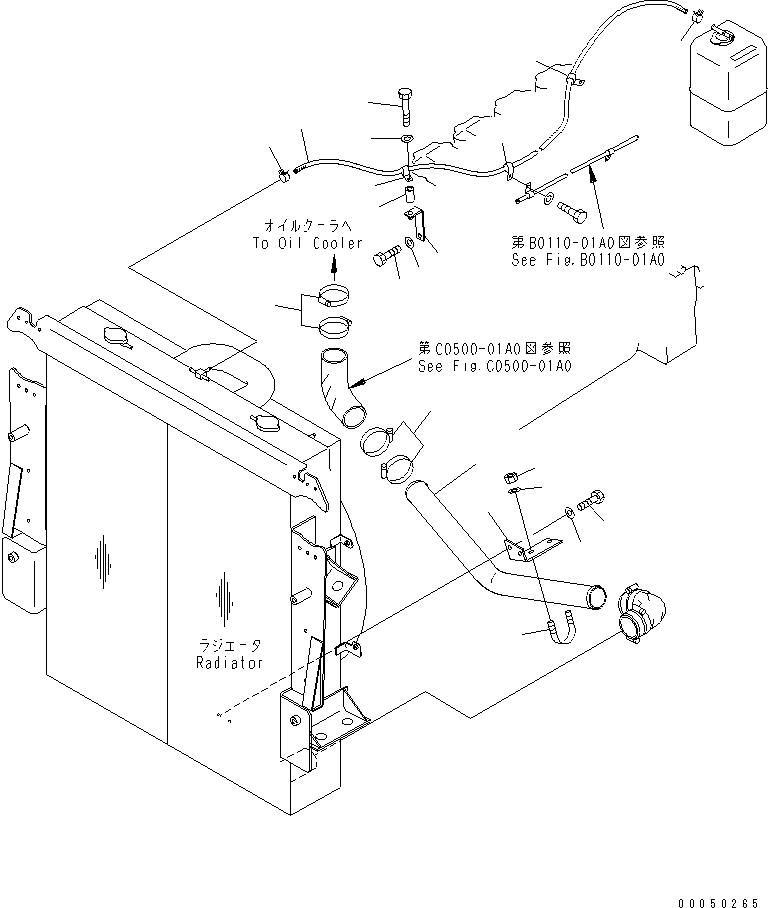 オイルクーラへ
To Oil Cooler

第B0110-01A0図参照
See Fig.B0110-01A0

第C0500-01A0図参照
See Fig.C0500-01A0

ラジエータ
Radiator

00050265