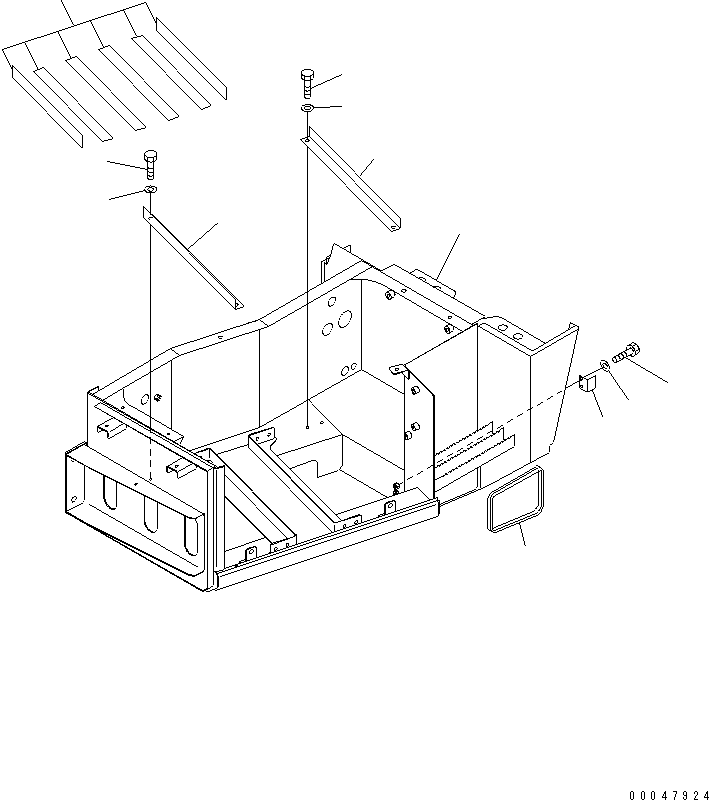 00047924