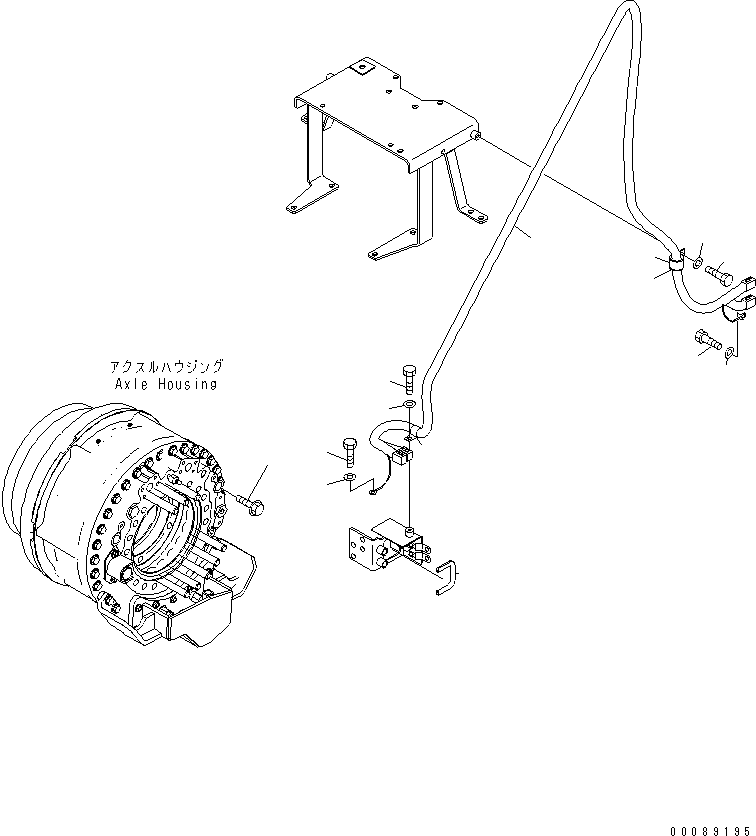 アクスルハウジング
Axle Housing

00089195