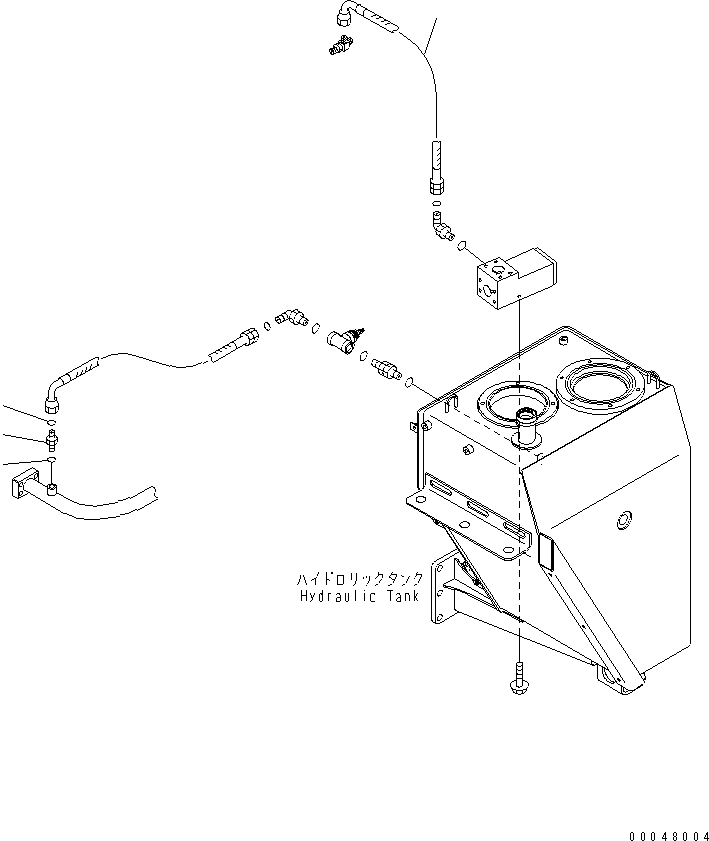 ハイドロリックタンク
Hydraulic Tank

00048004