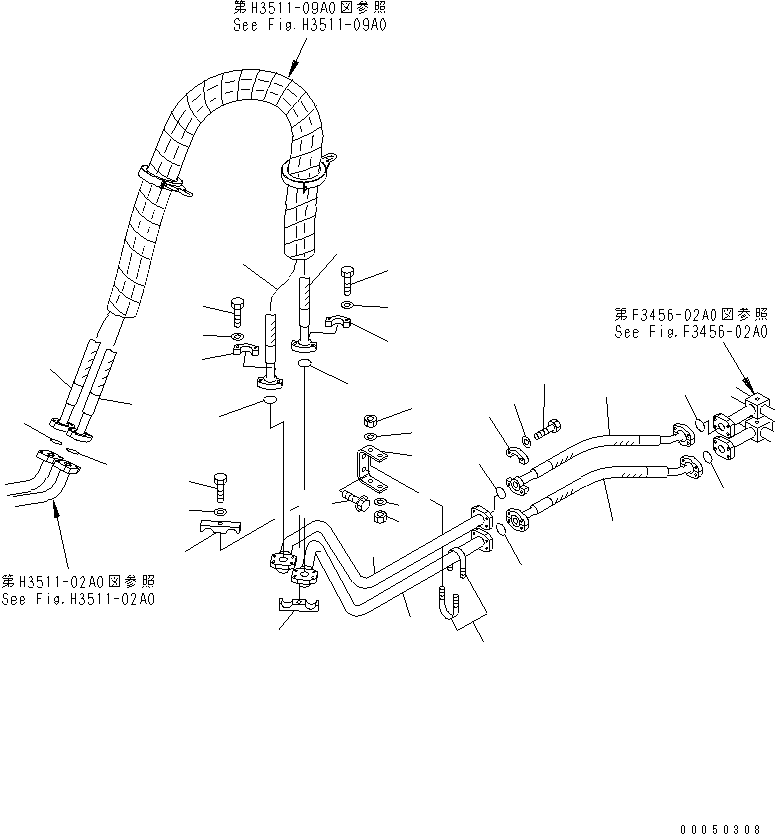 第H3511-09A0図参照
See Fig.H3511-09A0

第F3456-02A0図参照
See Fig.F3456-02A0

第H3511-02A0図参照
See Fig.H3511-02A0

00050308