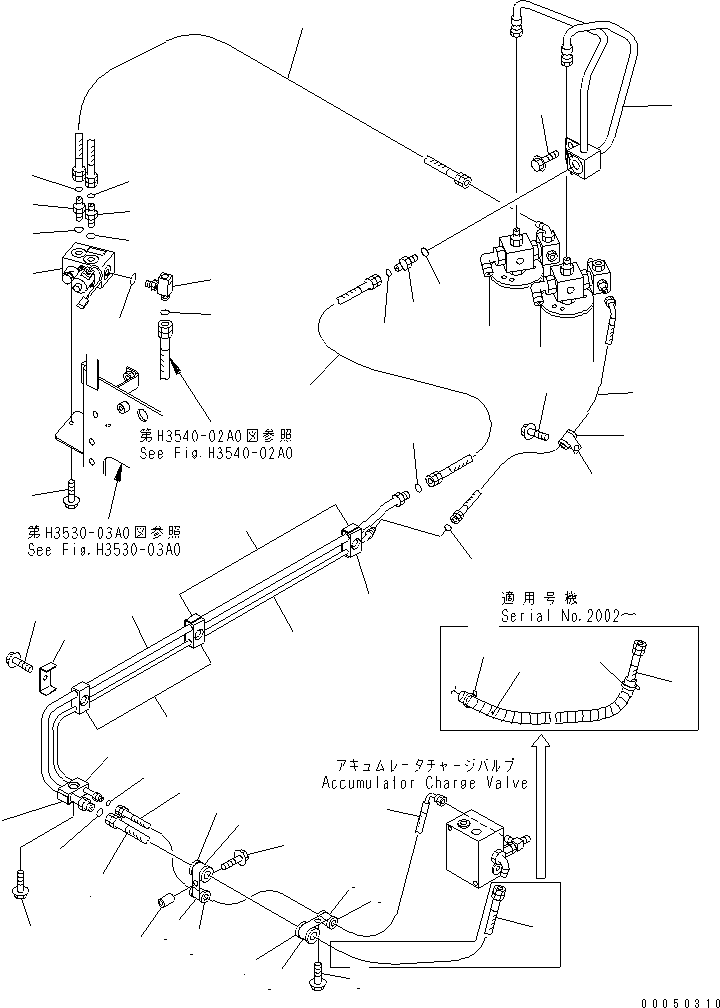 第H3540-02A0図参照
See Fig.H3540-02A0

第H3530-03A0図参照
See Fig.H3530-03A0

適用号機
Serial No.2002～

アキュムレータチャージバルブ
Accumulator Charge Valve

00050310