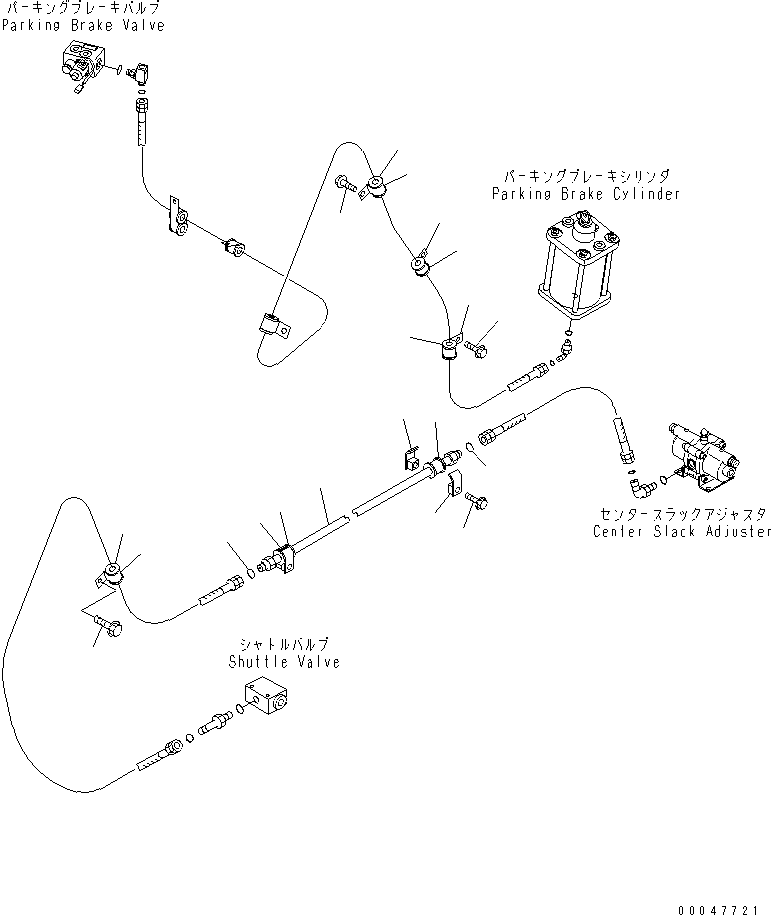 パーキングブレーキバルブ
Parking Brake Valve

パーキングブレーキシリンダ
Parking Brake Cylinder

センタースラックアジャスタ
Center Slack Adjuster

シャトルバルブ
Shuttle Valve

00047721