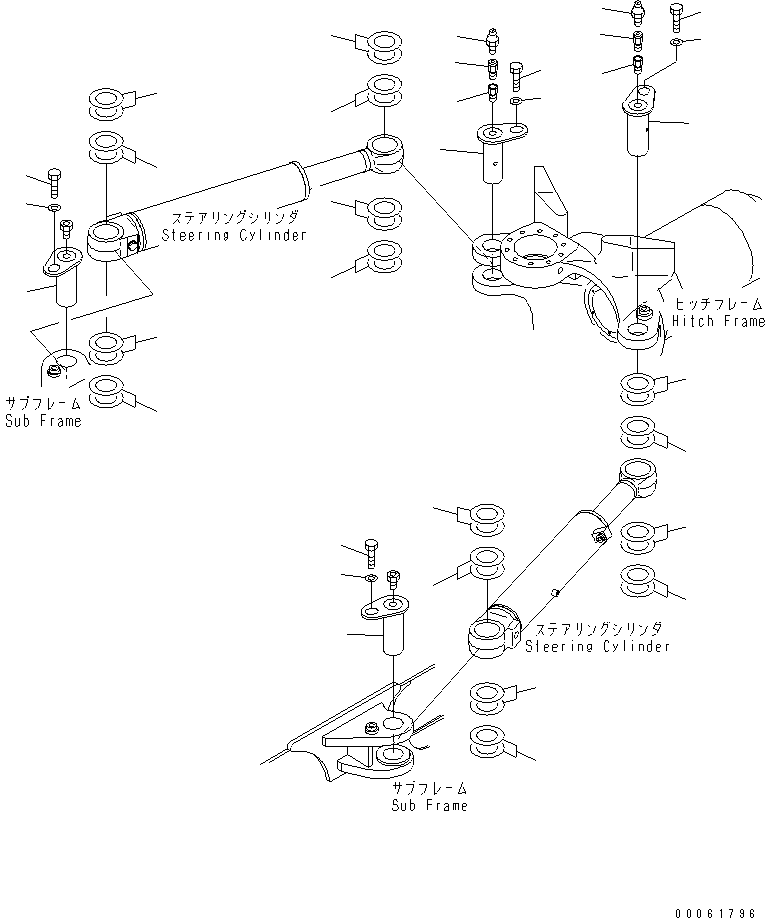 ステアリングシリンダ
Steering Cylinder

ヒッチフレーム
Hitch Frame

サブフレーム
Sub Frame

ステアリングシリンダ
Steering Cylinder

サブフレーム
Sub Frame

00061796