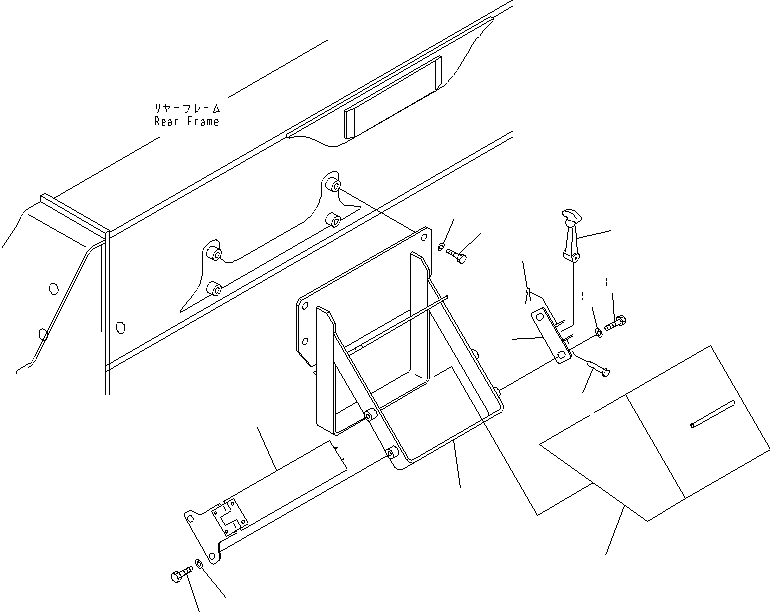 リヤーフレーム
Rear Frame