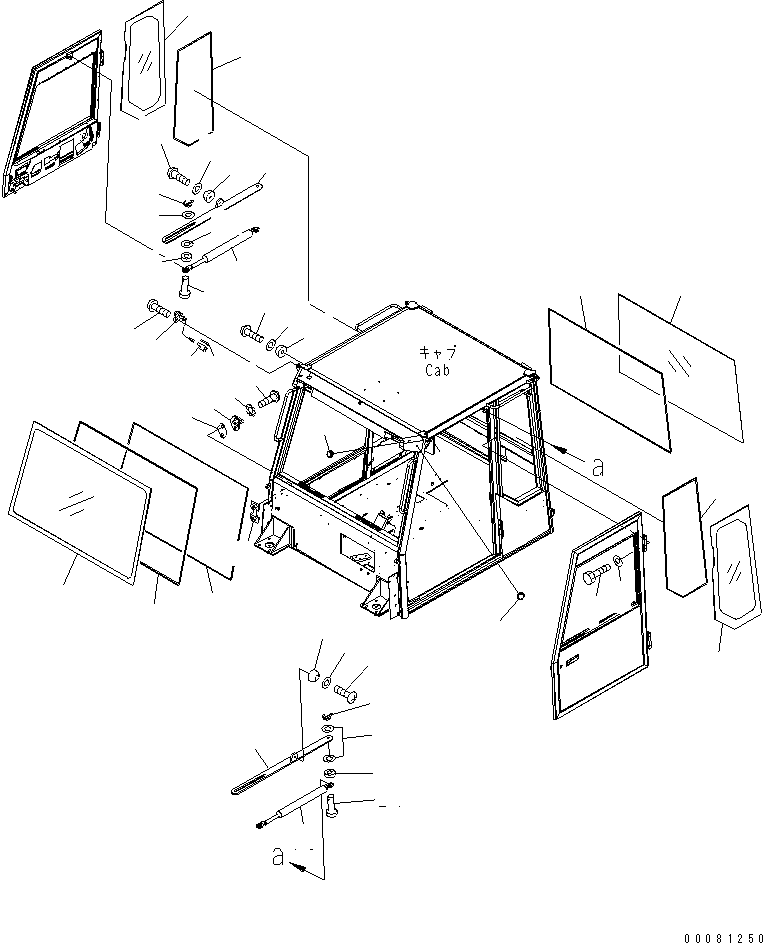 キャブ
Cab

a

a

00081250