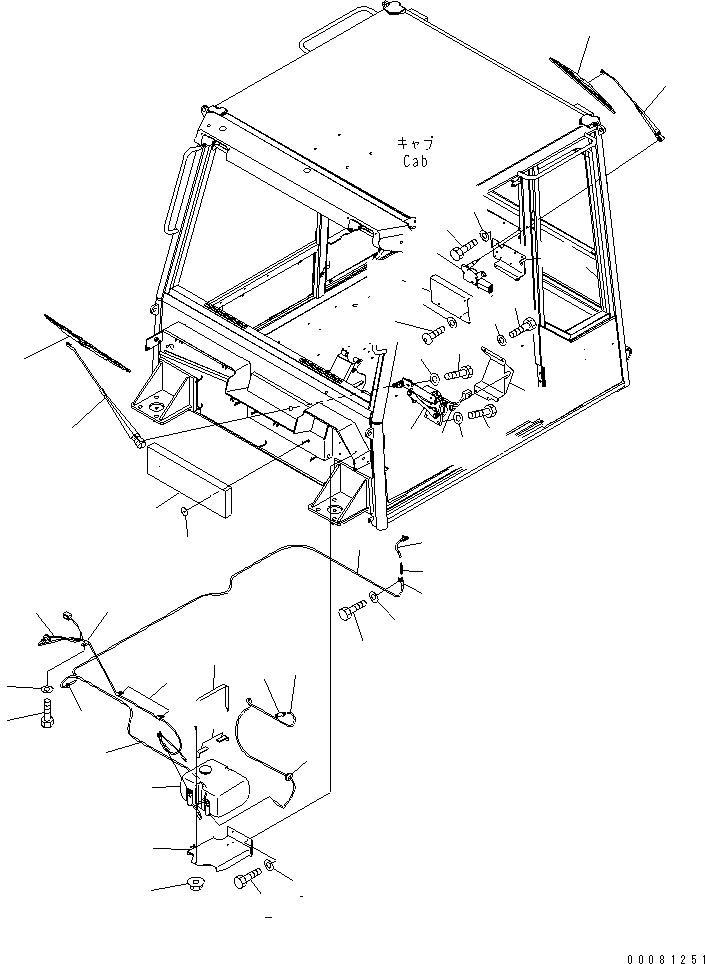 キャブ
Cab

00081251