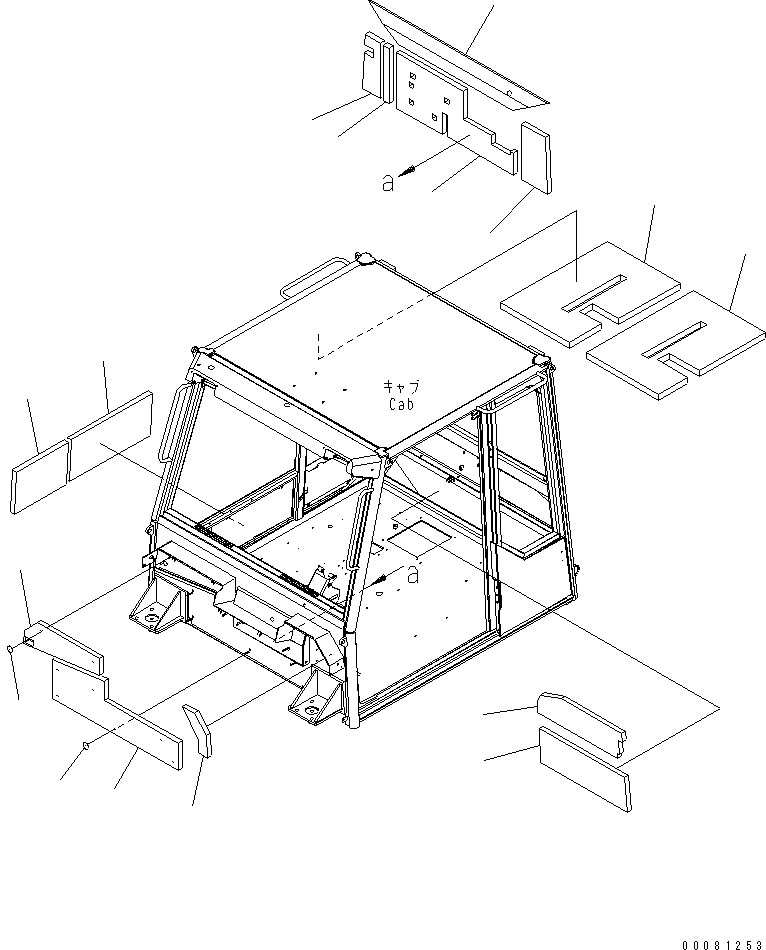 a

キャブ
Cab

a

00081253