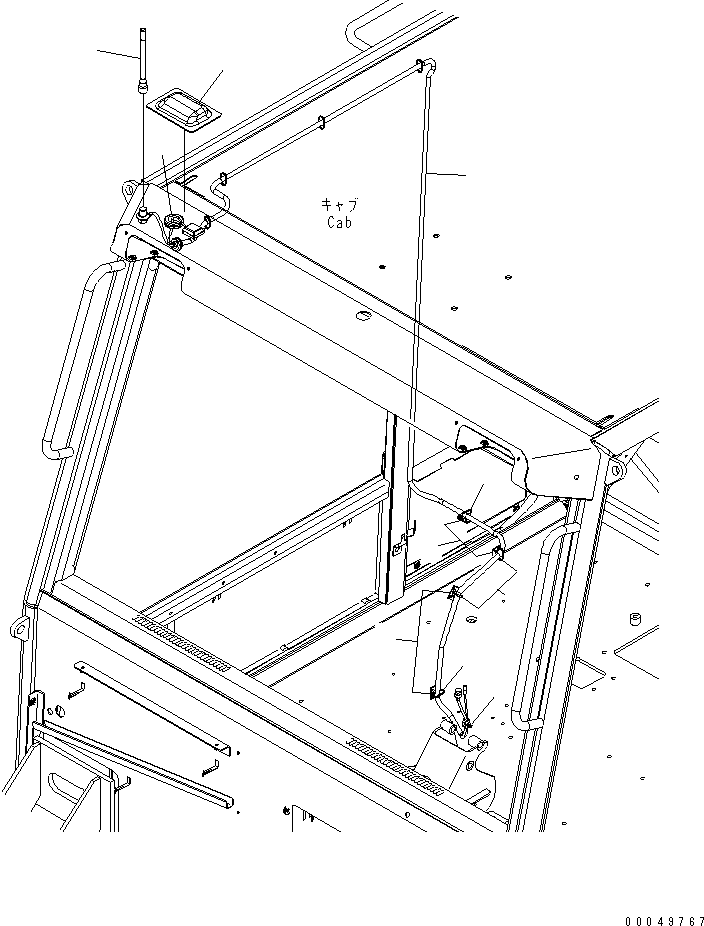 キャブ
Cab

00049767