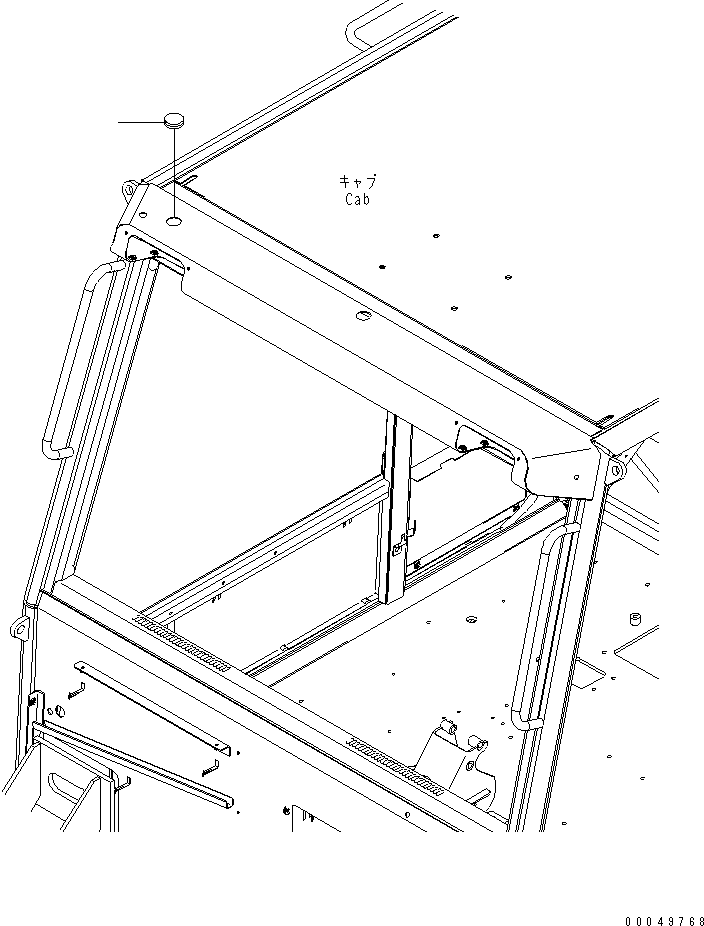 キャブ
Cab

00049768