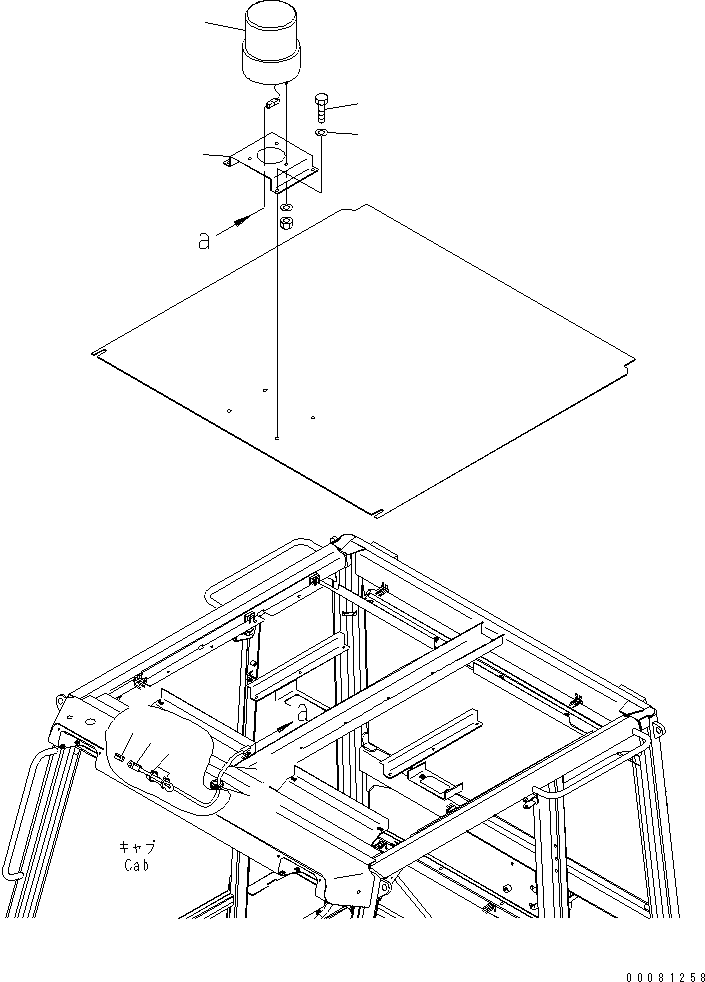 a

a

キャブ
Cab

00081258