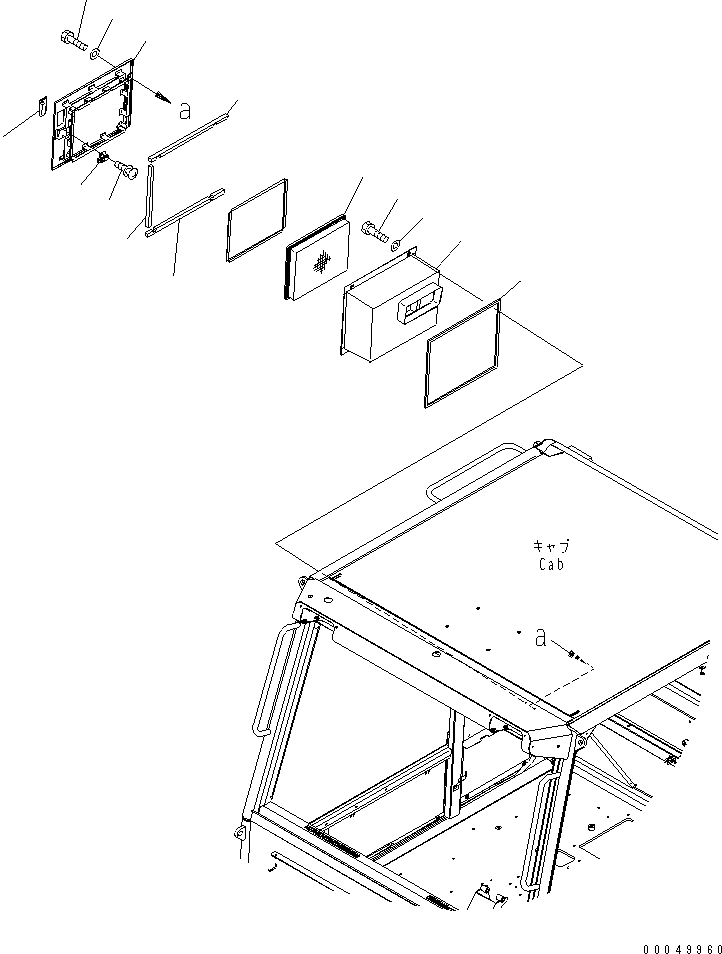 a

キャブ
Cab

a

00049960