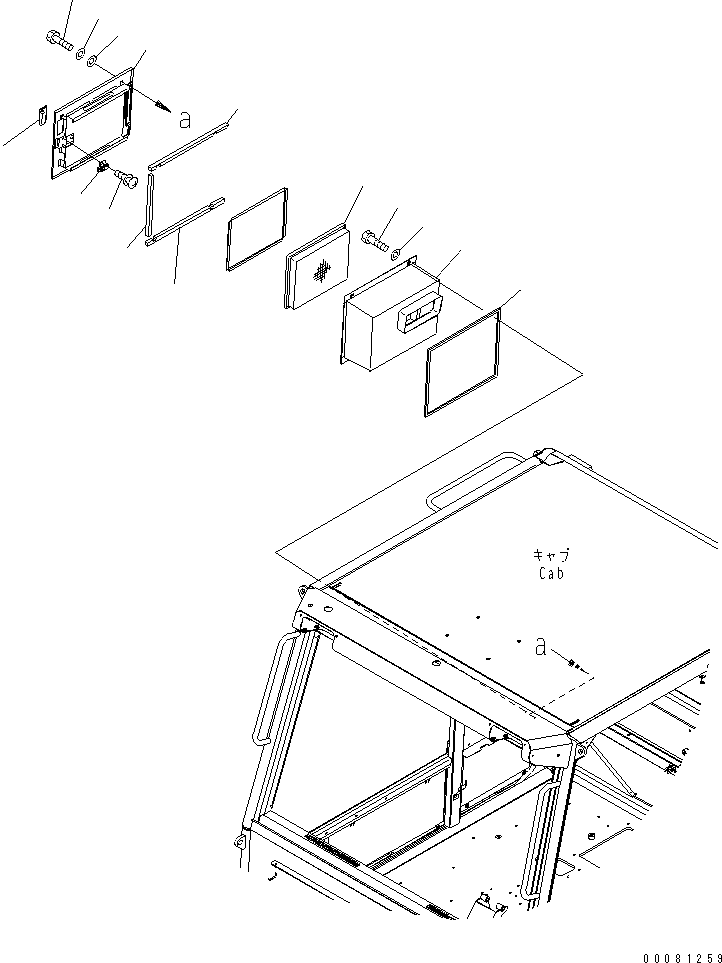 a

キャブ
Cab

a

00081259