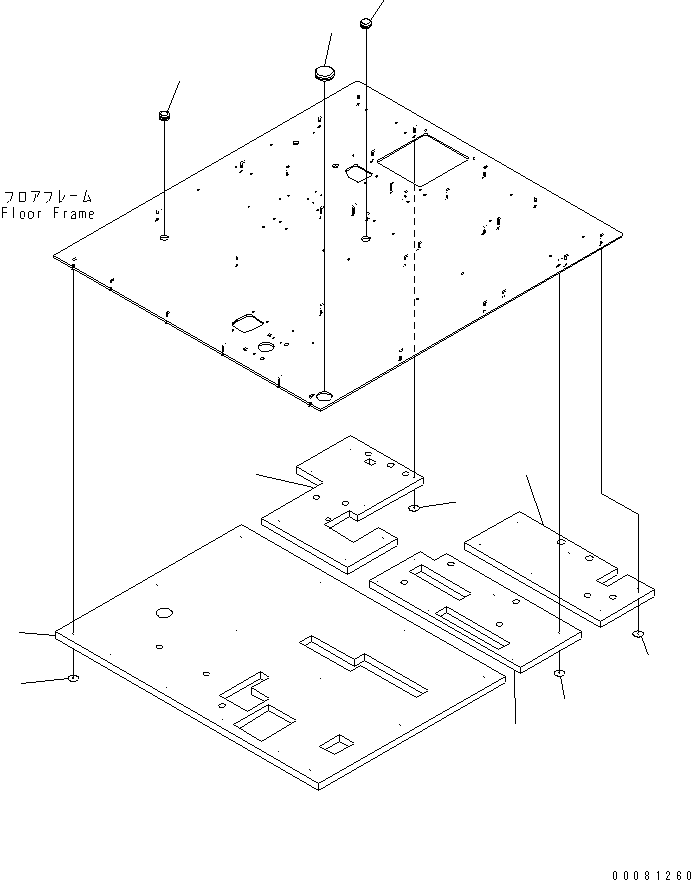 フロアフレーム
Floor Frame

00081260