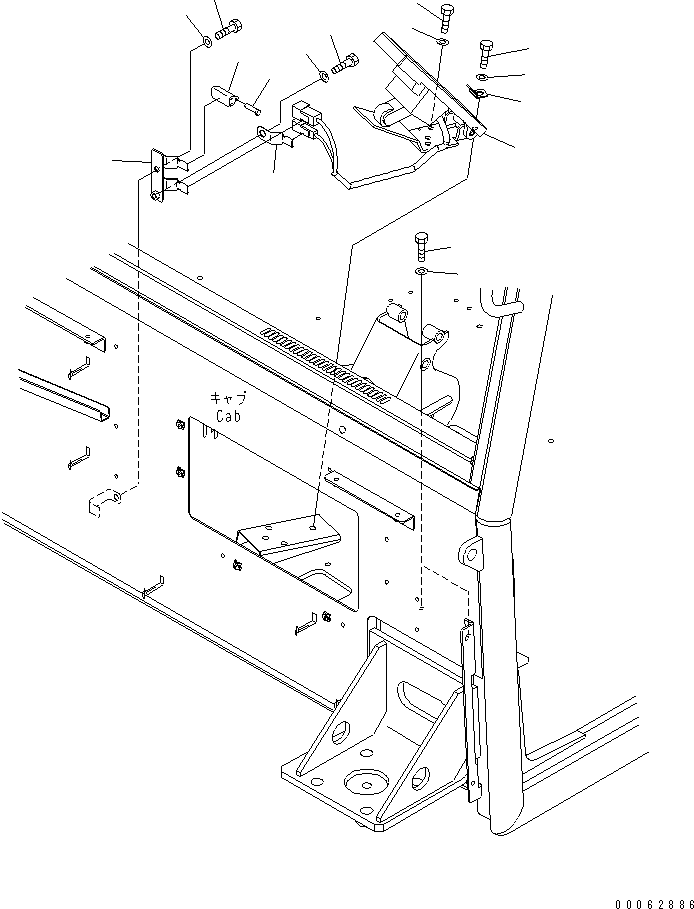 キャブ
Cab

00062886