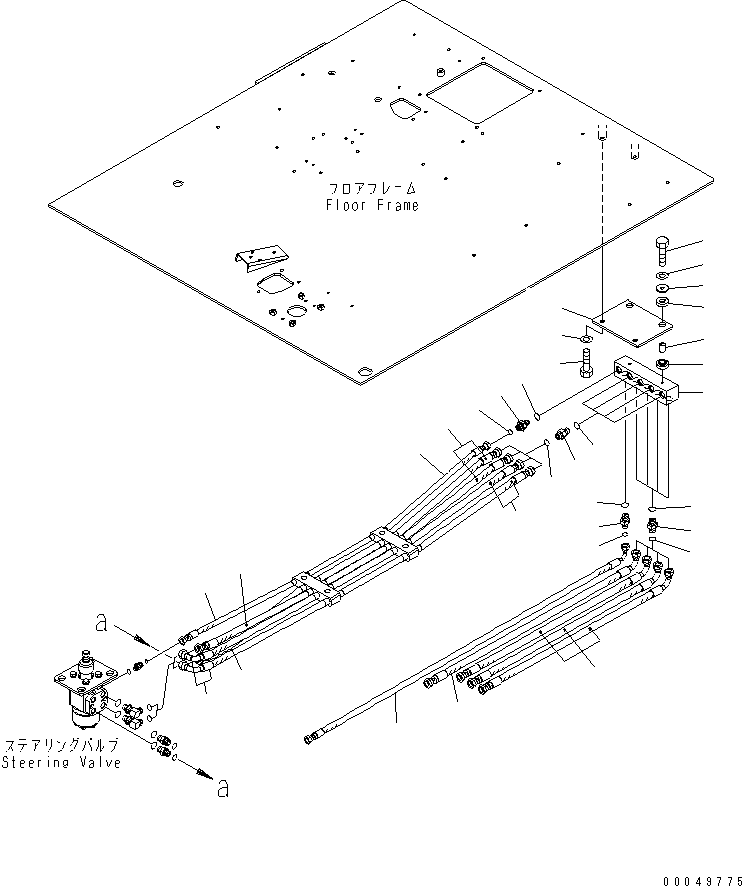 フロアフレーム
Floor Frame

a

ステアリングバルブ
Steering Valve

a

00049775