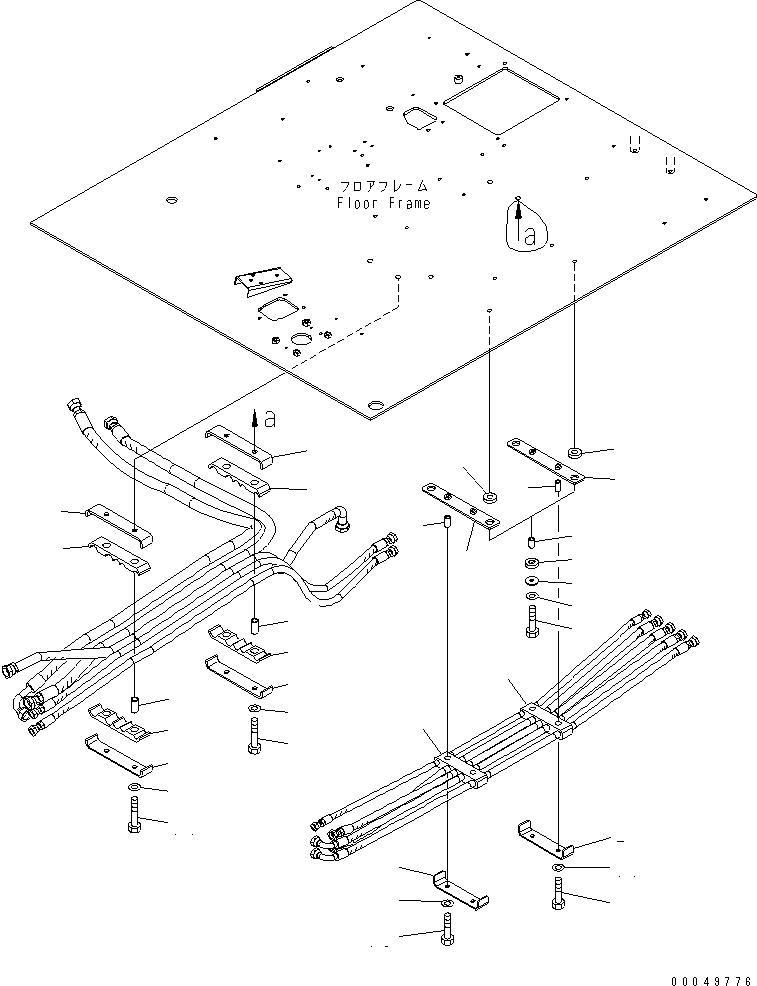 フロアフレーム
Floor Frame

a

a

00049776