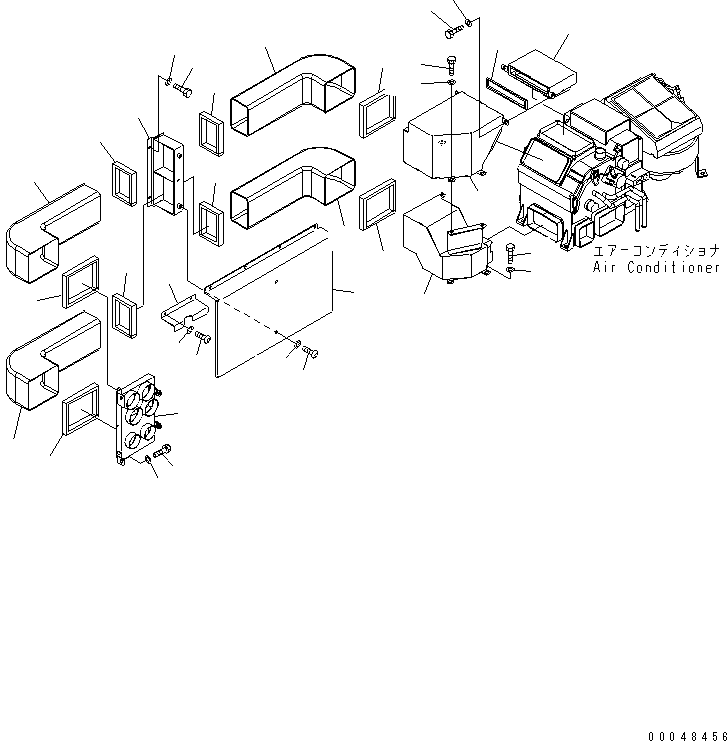 エアーコンディショナ
Air Conditioner

00048456