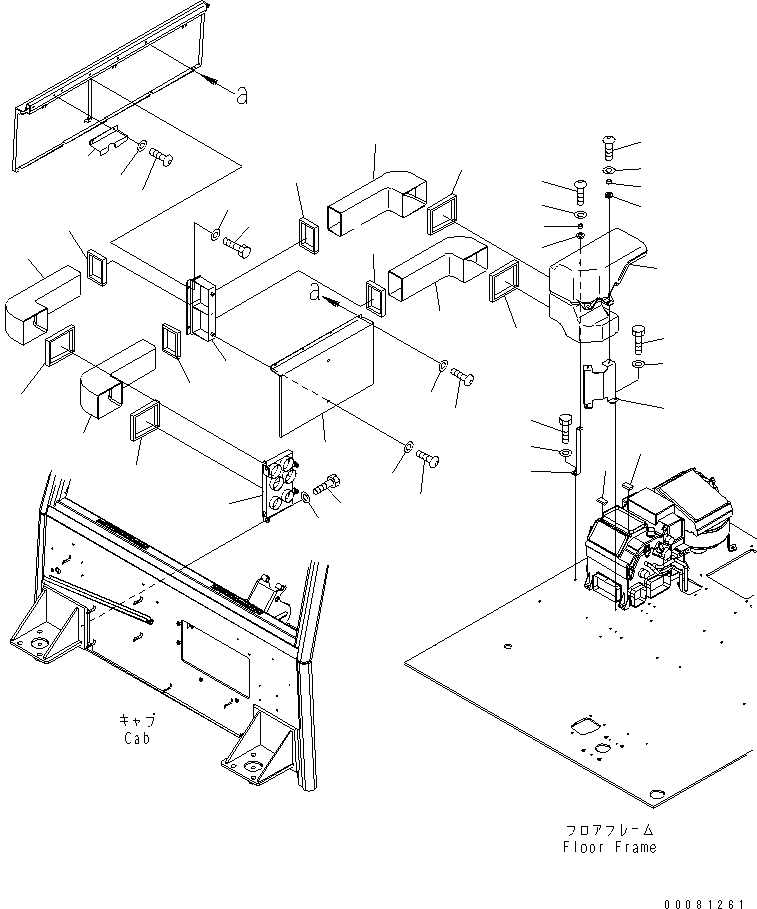 a

a

キャブ
Cab

フロアフレーム
Floor Frame

00081261