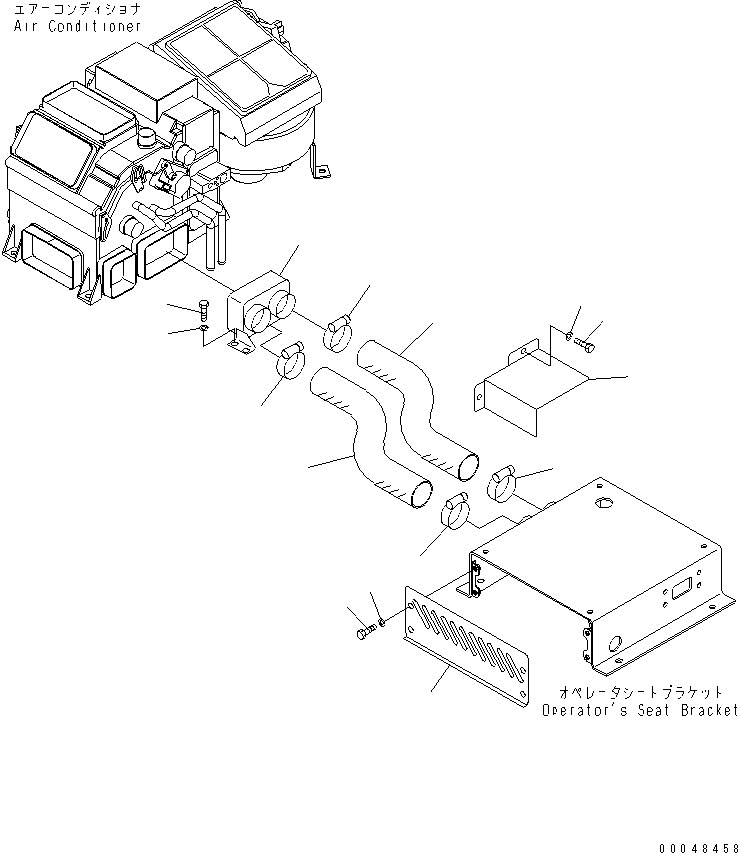 エアーコンディショナ
Air Conditioner

オペレータシートブラケット
Operator's Seat Bracket

00048458