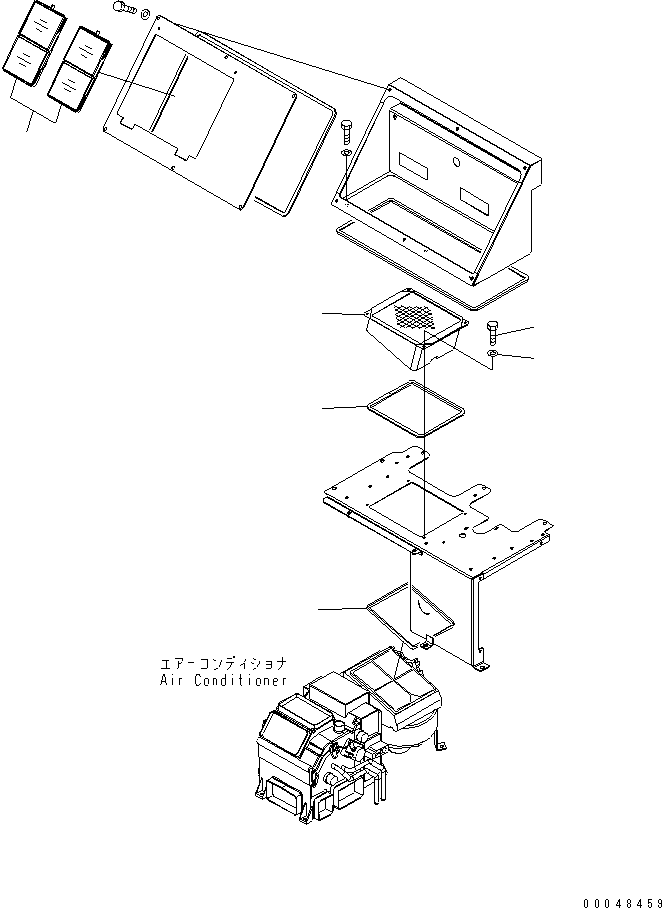 エアーコンディショナ
Air Conditioner

00048459