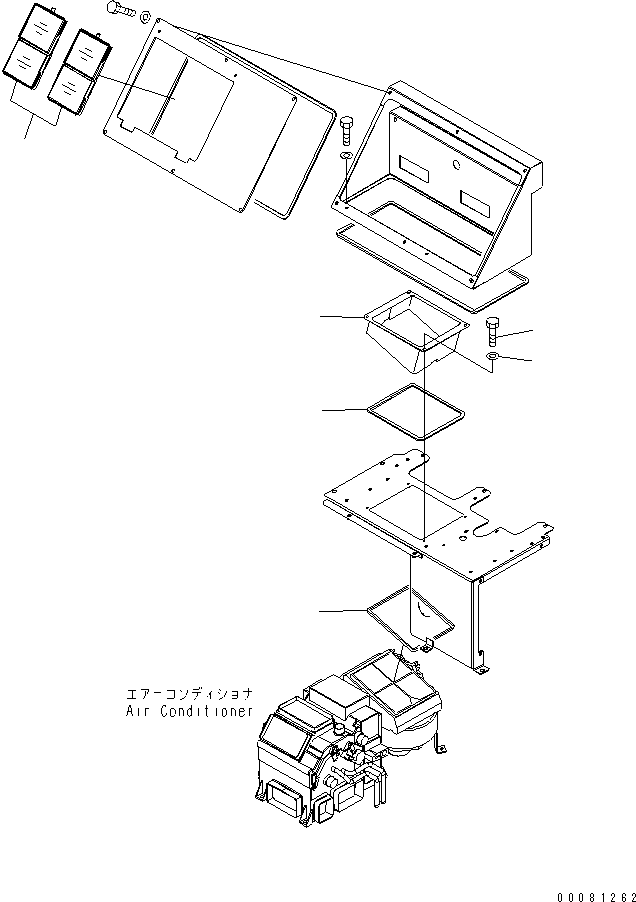 エアーコンディショナ
Air Conditioner

00081262