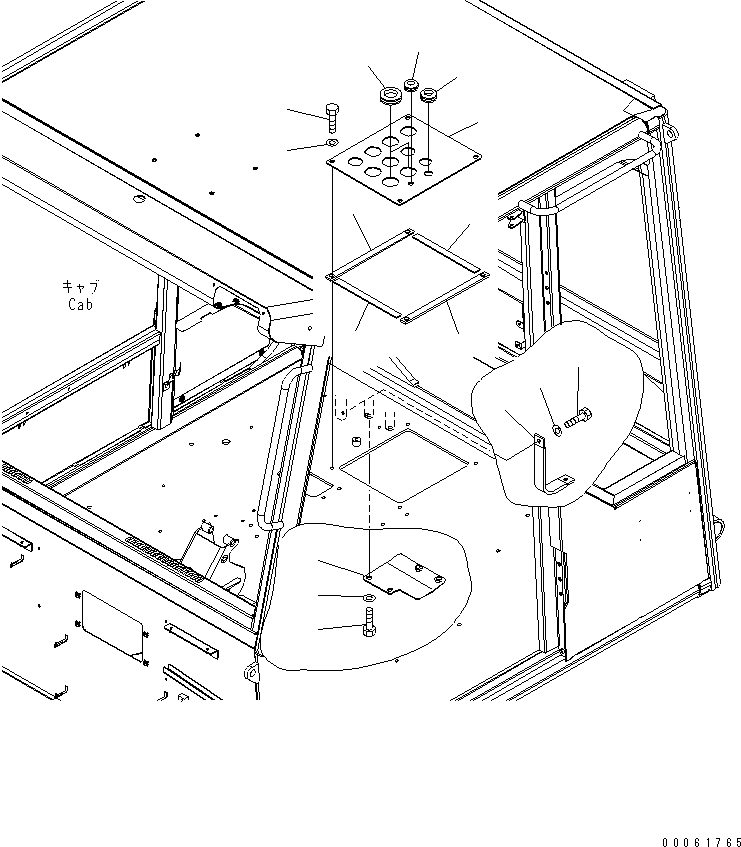 キャブ
Cab

00061765