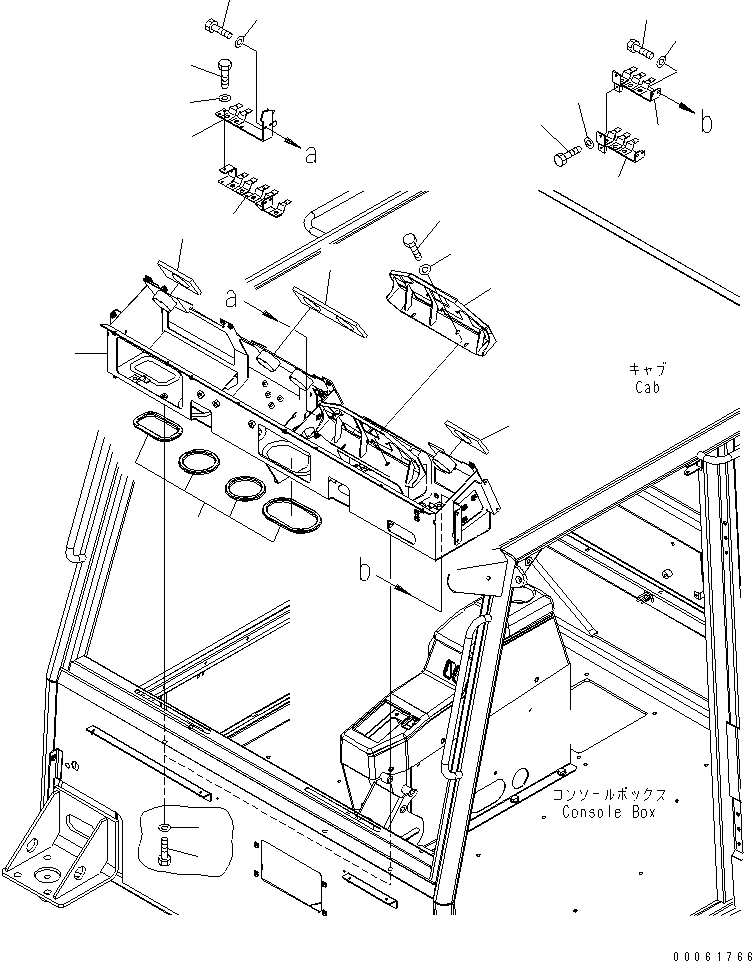 a

b

a

キャブ
Cab

b

コンソールボックス
Console Box

00061766