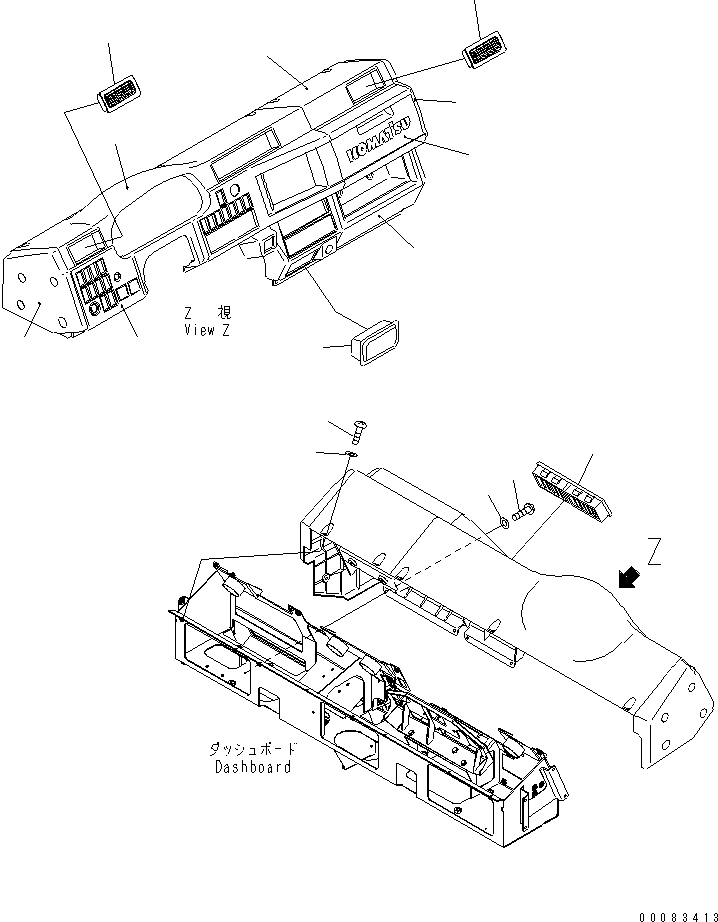 KOMATSU

Z 視
View Z

Z

ダッシュボード
Dashboard

00083413